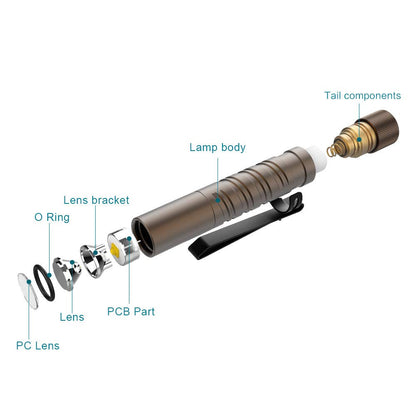 Tail components

Lamp body

Lens bracket

O Ring

Lens

PCB Part

PC Lens