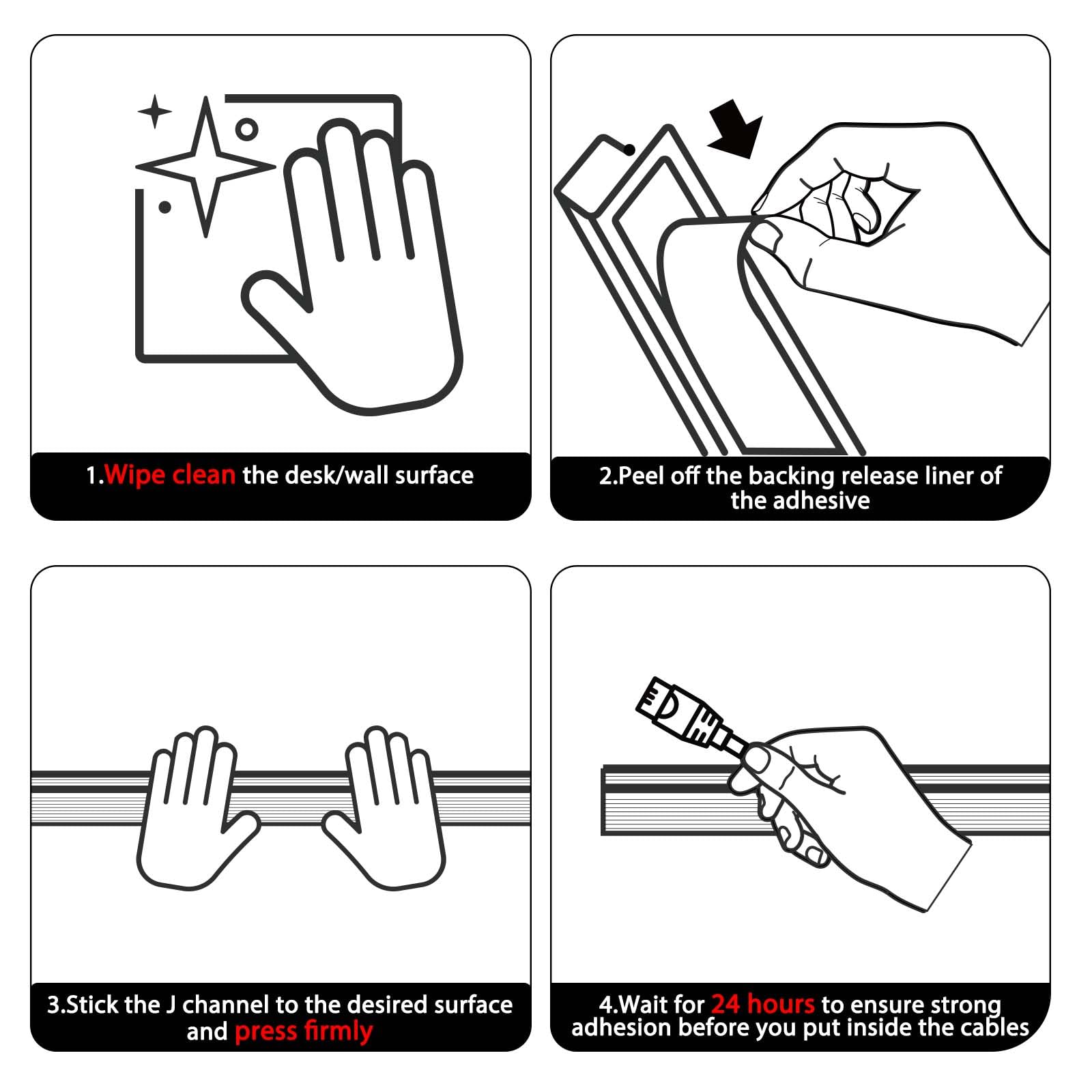 1.Wipe clean the desk/wall surface

2.Peel off the backing release liner of the adhesive

3.Stick the J channel to the desired surface and press firmly

4.Wait for 24 hours to ensure strong adhesion before you put inside the cables