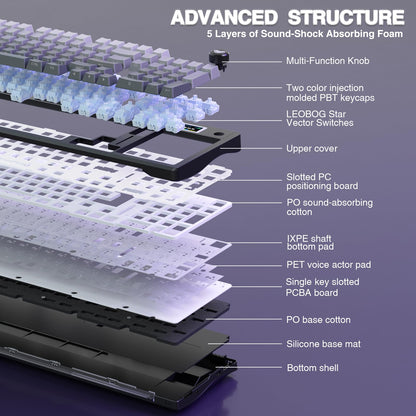 ADVANCED STRUCTURE
5 Layers of Sound-Shock Absorbing Foam

Multi-Function Knob

Two color injection molded PBT keycaps

LEOBOG Star Vector Switches

Upper cover

Slotted PC positioning board

PO sound-absorbing cotton

IXPE shaft bottom pad

PET voice actor pad

Single key slotted PCBA board

PO base cotton

Silicone base mat

Bottom shell