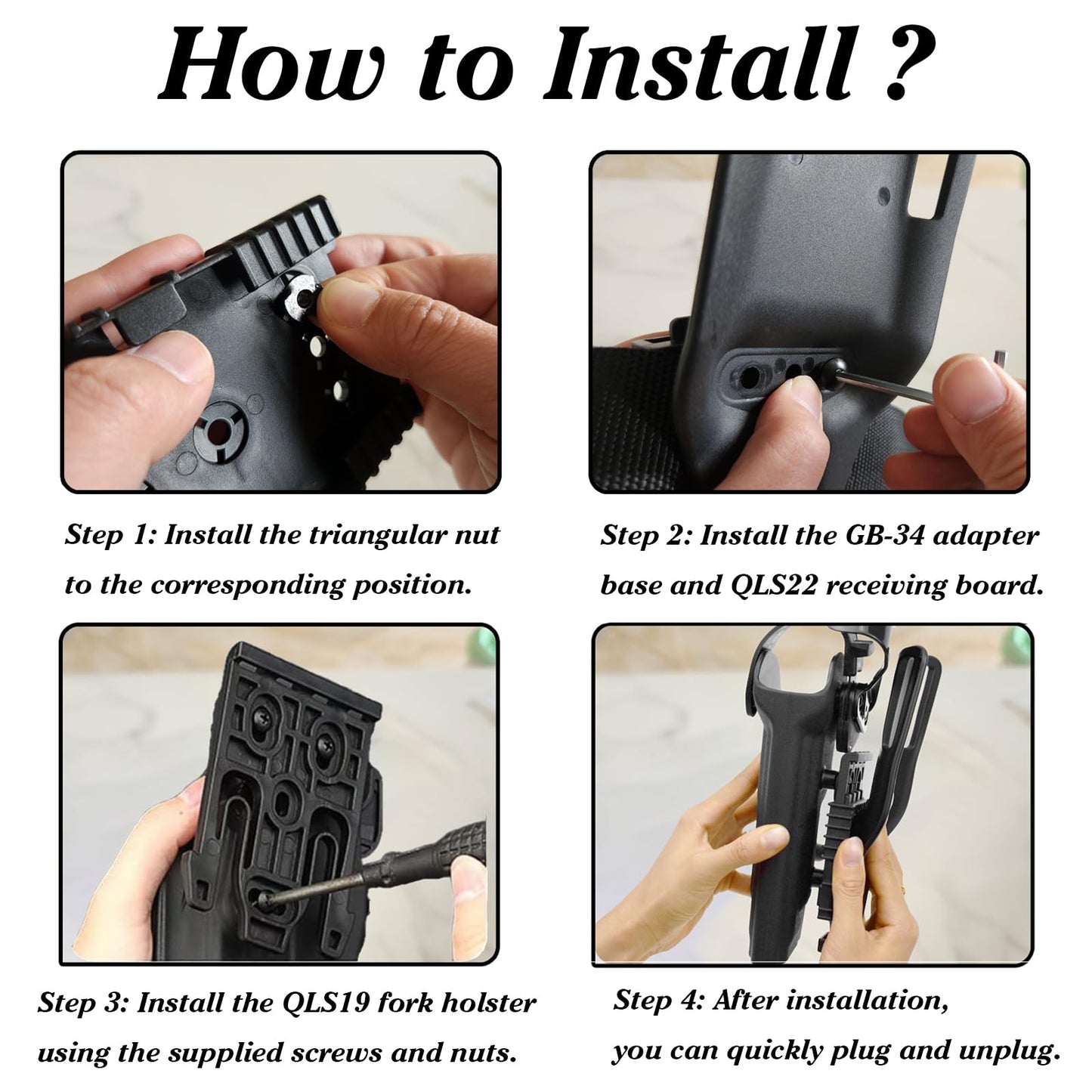 How to Install ?

Step 1: Install the triangular nut to the corresponding position.

Step 2: Install the GB-34 adapter base and QLS22 receiving board.

Step 3: Install the QLS19 fork holster using the supplied screws and nuts.

Step 4: After installation, you can quickly plug and unplug.