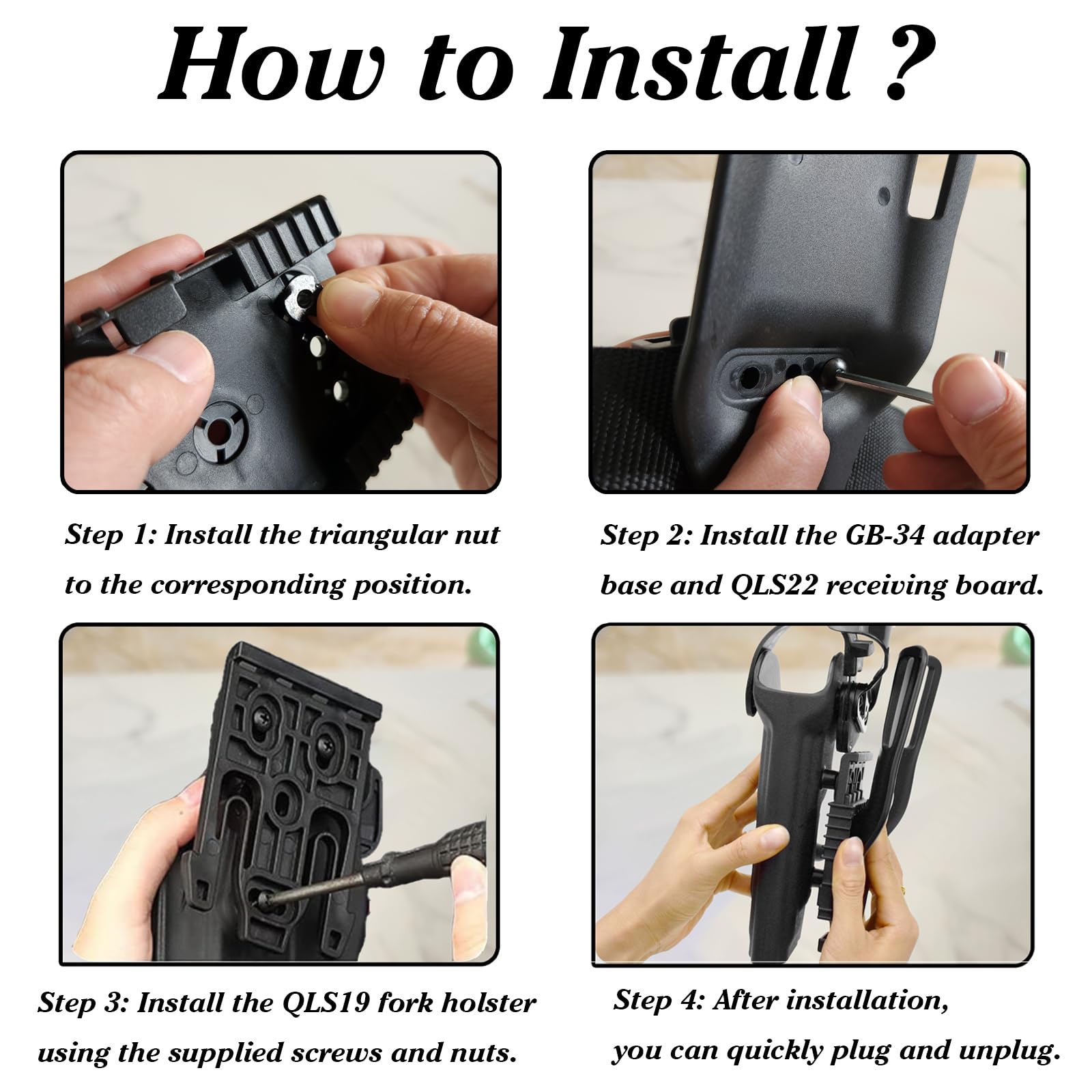 How to Install ?

Step 1: Install the triangular nut to the corresponding position.

Step 2: Install the GB-34 adapter base and QLS22 receiving board.

Step 3: Install the QLS19 fork holster using the supplied screws and nuts.

Step 4: After installation, you can quickly plug and unplug.