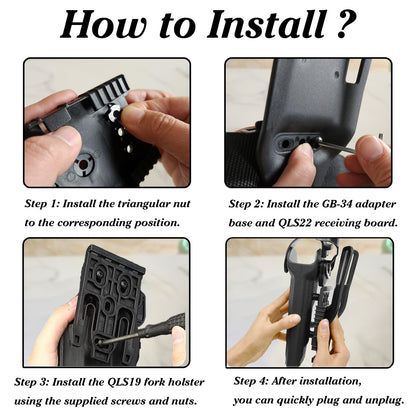 How to Install ?

Step 1: Install the triangular nut to the corresponding position.

Step 2: Install the GB-34 adapter base and QLS22 receiving board.

Step 3: Install the QLS19 fork holster using the supplied screws and nuts.

Step 4: After installation, you can quickly plug and unplug.