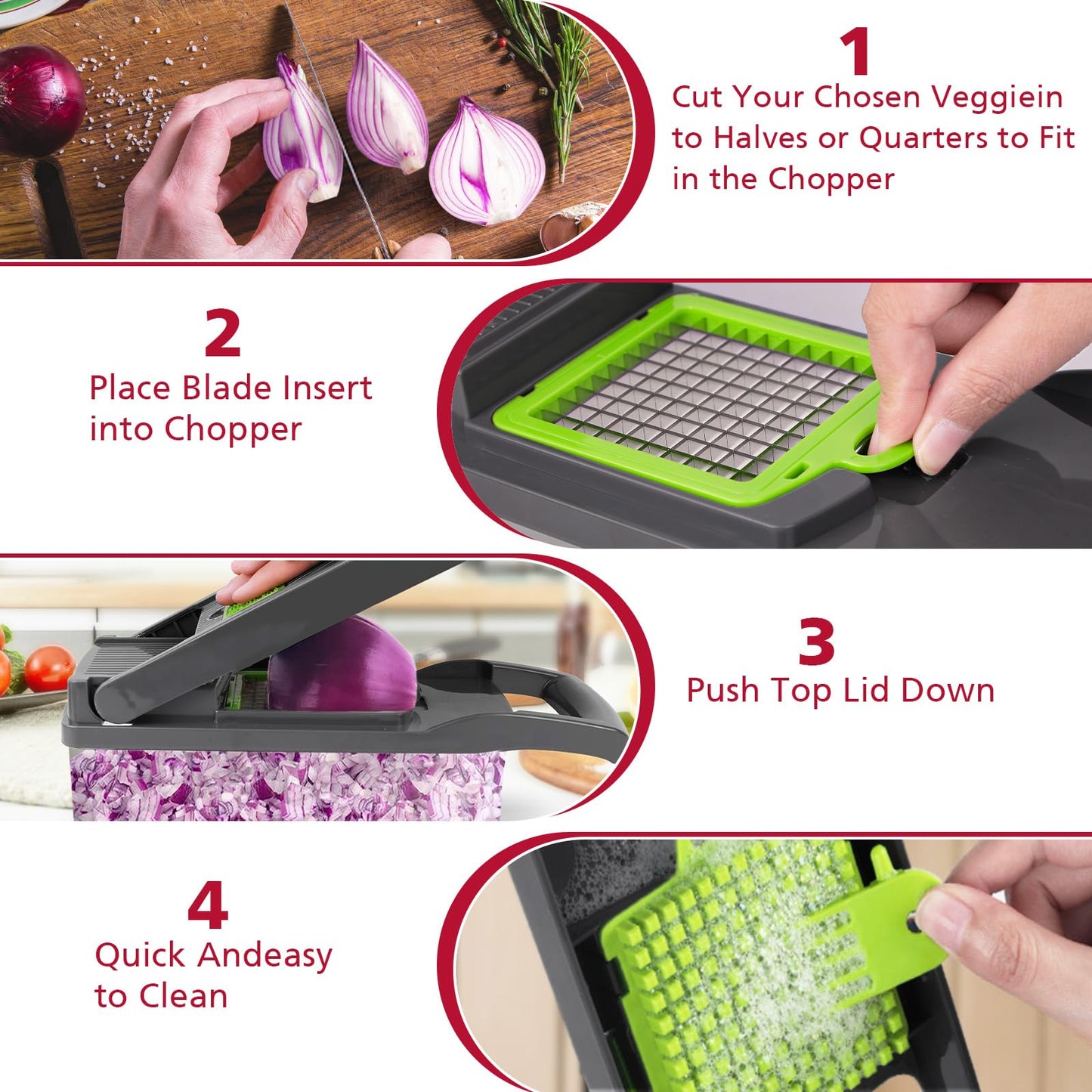 1
Cut Your Chosen Veggiein to Halves or Quarters to Fit in the Chopper

2
Place Blade Insert into Chopper

3
Push Top Lid Down

4
Quick Andeasy to Clean