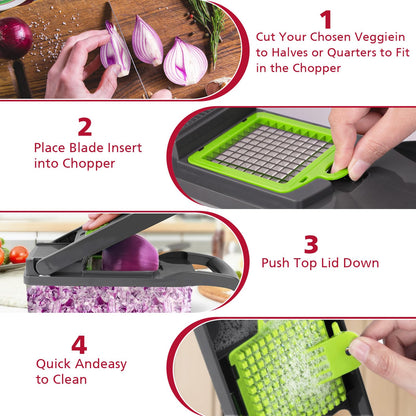 1
Cut Your Chosen Veggiein to Halves or Quarters to Fit in the Chopper

2
Place Blade Insert into Chopper

3
Push Top Lid Down

4
Quick Andeasy to Clean